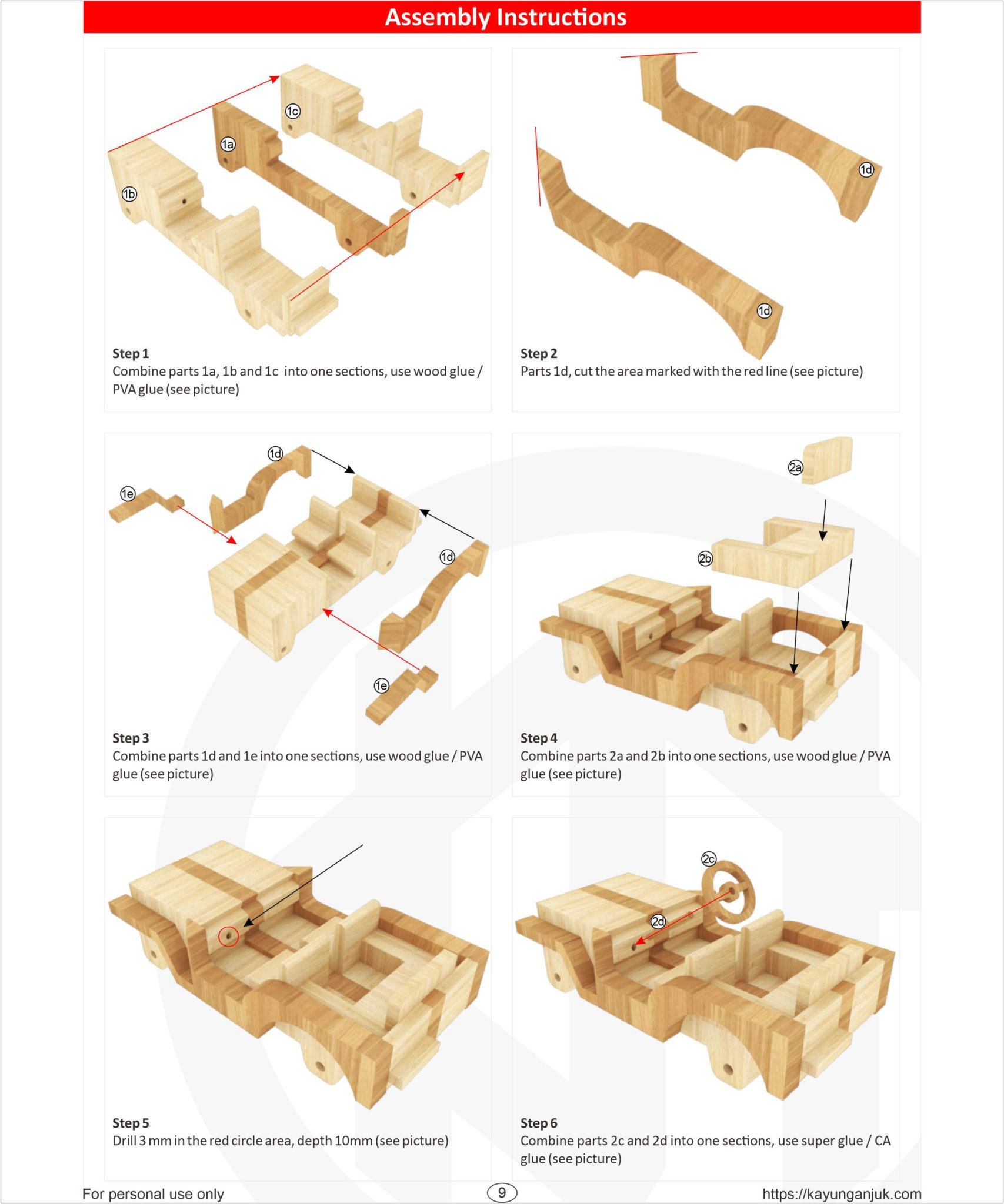 Assembly Instructions

1c
1a
1b

Step 1
Combine parts 1a, 1b and 1c into one sections, use wood glue / PVA glue (see picture)

1d
1d

Step 2
Parts 1d, cut the area marked with the red line (see picture)

1d
1e
1d
1e

Step 3
Combine parts 1d and 1e into one sections, use wood glue / PVA glue (see picture)

2a
2b

Step 4
Combine parts 2a and 2b into one sections, use wood glue / PVA glue (see picture)

Step 5
Drill 3 mm in the red circle area, depth 10mm (see picture)

2c
2d

Step 6
Combine parts 2c and 2d into one sections, use super glue / CA glue (see picture)

For personal use only
9
https://kayunganjuk.com