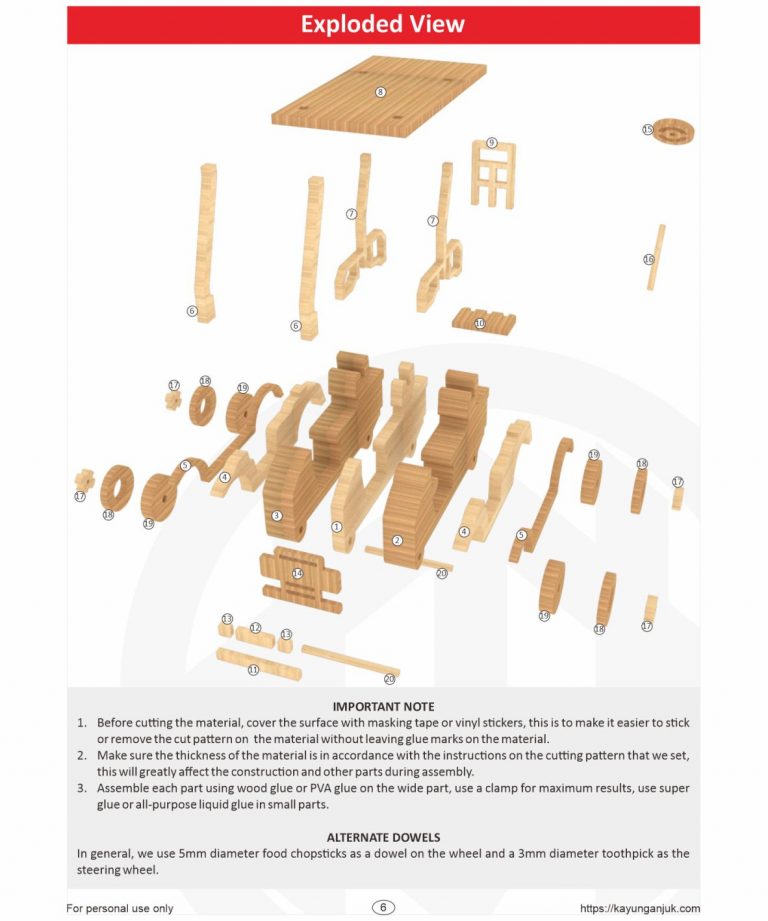 Exploded View

8
15
9
7
7
16
6
6
10
17
18
19
5
4
3
1
2
4
5
19
18
17
17
18
19
14
20
19
18
17
13
12
13
11
20

IMPORTANT NOTE

1. Before cutting the material, cover the surface with masking tape or vinyl stickers, this is to make it easier to stick or remove the cut pattern on the material without leaving glue marks on the material.
2. Make sure the thickness of the material is in accordance with the instructions on the cutting pattern that we set, this will greatly affect the construction and other parts during assembly.
3. Assemble each part using wood glue or PVA glue on the wide part, use a clamp for maximum results, use super glue or all-purpose liquid glue in small parts.

ALTERNATE DOWELS

In general, we use 5mm diameter food chopsticks as a dowel on the wheel and a 3mm diameter toothpick as the steering wheel.

For personal use only
6
https://kayunganjuk.com