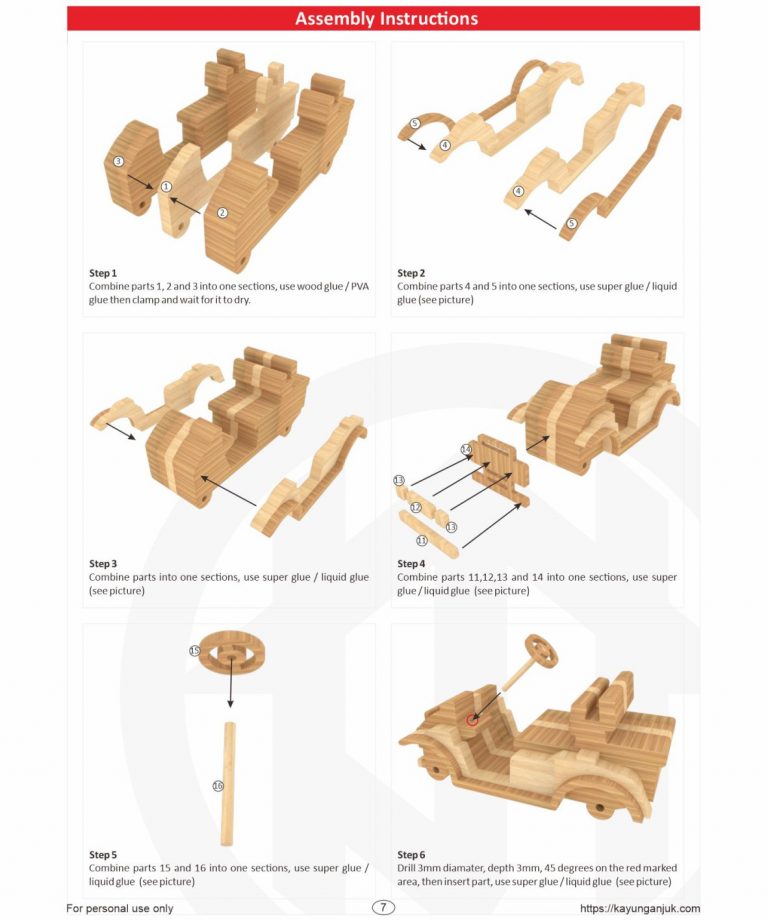 Assembly Instructions

3
1
2

Step 1
Combine parts 1, 2 and 3 into one sections, use wood glue / PVA glue then clamp and wait for it to dry.

5
4
4
5

Step 2
Combine parts 4 and 5 into one sections, use super glue / liquid glue (see picture)

Step 3
Combine parts into one sections, use super glue / liquid glue (see picture)

14
13
12
13
11

Step 4
Combine parts 11,12,13 and 14 into one sections, use super glue / liquid glue (see picture)

15
16

Step 5
Combine parts 15 and 16 into one sections, use super glue / liquid glue (see picture)

Step 6
Drill 3mm diamater, depth 3mm, 45 degrees on the red marked area, then insert part, use super glue / liquid glue (see picture)

For personal use only
7
https://kayunganjuk.com