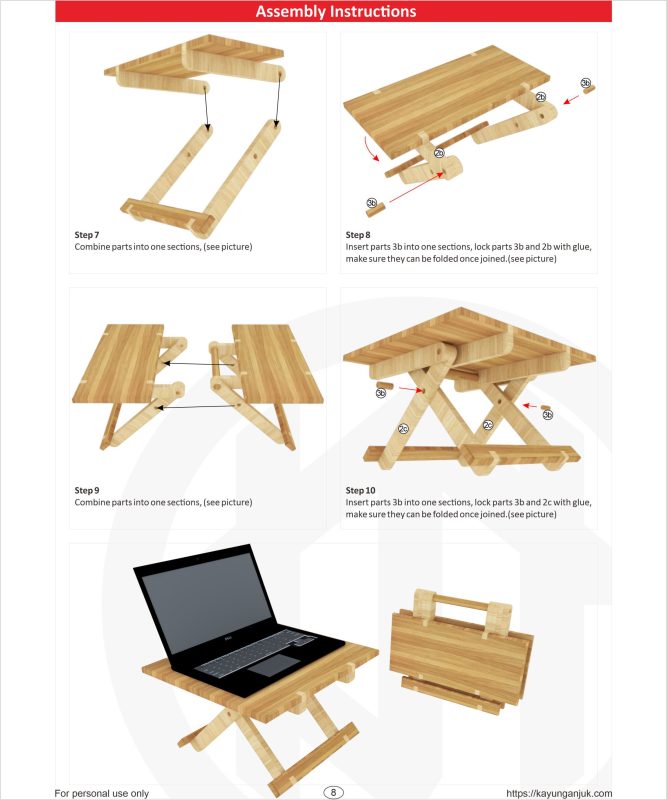 Assembly Instructions

Step 7
Combine parts into one sections, (see picture)

3b
2b
2b
3b

Step 8
Insert parts 3b into one sections, lock parts 3b and 2b with glue, make sure they can be folded once joined.(see picture)

Step 9
Combine parts into one sections, (see picture)

3b
2c
2c
3b

Step 10
Insert parts 3b into one sections, lock parts 3b and 2c with glue, make sure they can be folded once joined.(see picture)

For personal use only
8
https://kayunganjuk.com