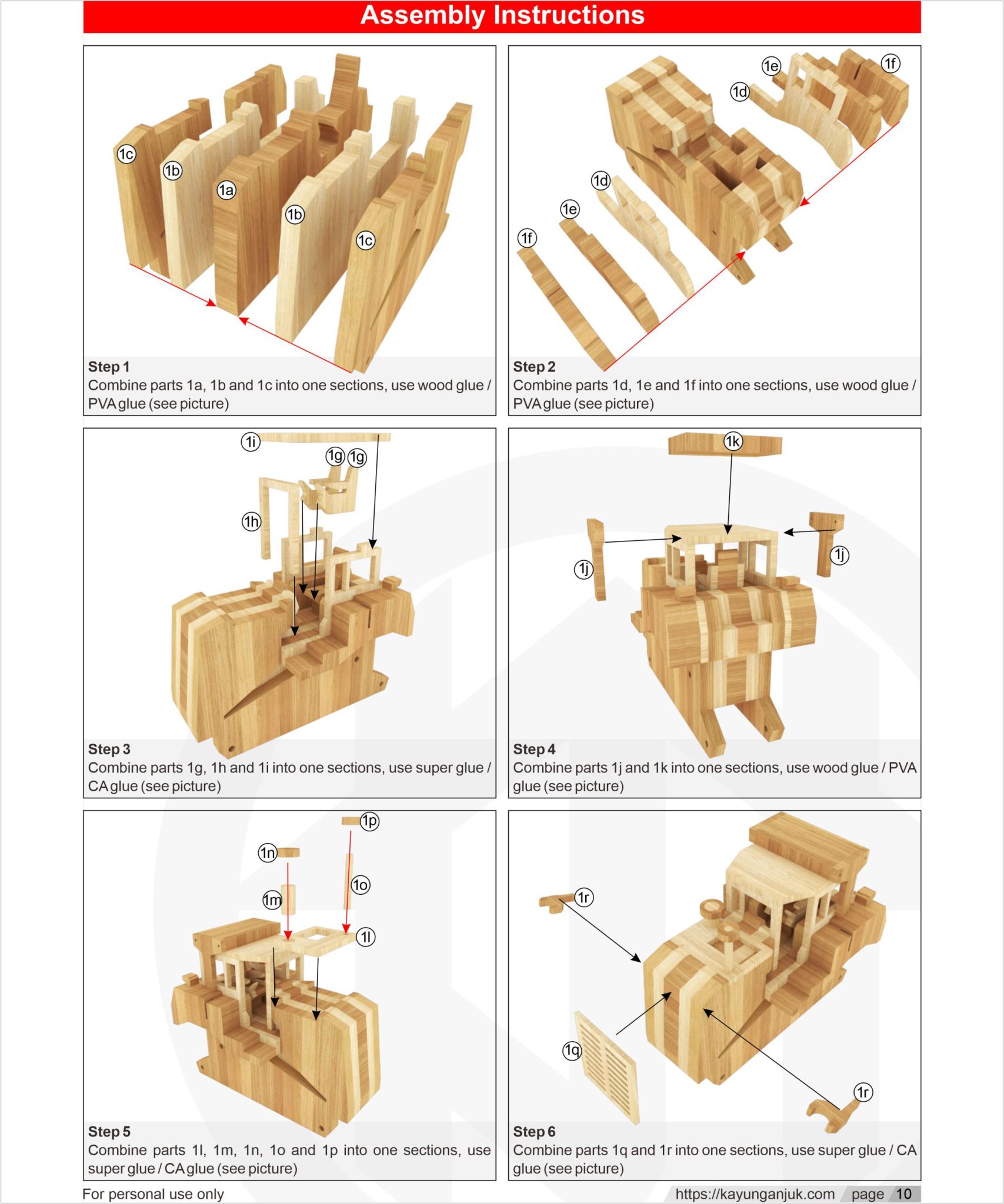 Assembly Instructions

1c
1b
1a
1b
1c

Step 1
Combine parts 1a, 1b and 1c into one sections, use wood glue / PVA glue (see picture)

1e
1f
1d
1d
1e
1f

Step 2
Combine parts 1d, 1e and 1f into one sections, use wood glue / PVA glue (see picture)

1i
1g
1g
1h

Step 3
Combine parts 1g, 1h and 1i into one sections, use super glue / CA glue (see picture)

1k
1j
1j

Step 4
Combine parts 1j and 1k into one sections, use wood glue / PVA glue (see picture)

1p
1n
1o
1m
1l

Step 5
Combine parts 1l, 1m, 1n, 1o and 1p into one sections, use super glue / CA glue (see picture)

1r
1q
1r

Step 6
Combine parts 1q and 1r into one sections, use super glue / CA glue (see picture)

For personal use only
https://kayunganjuk.com page 10