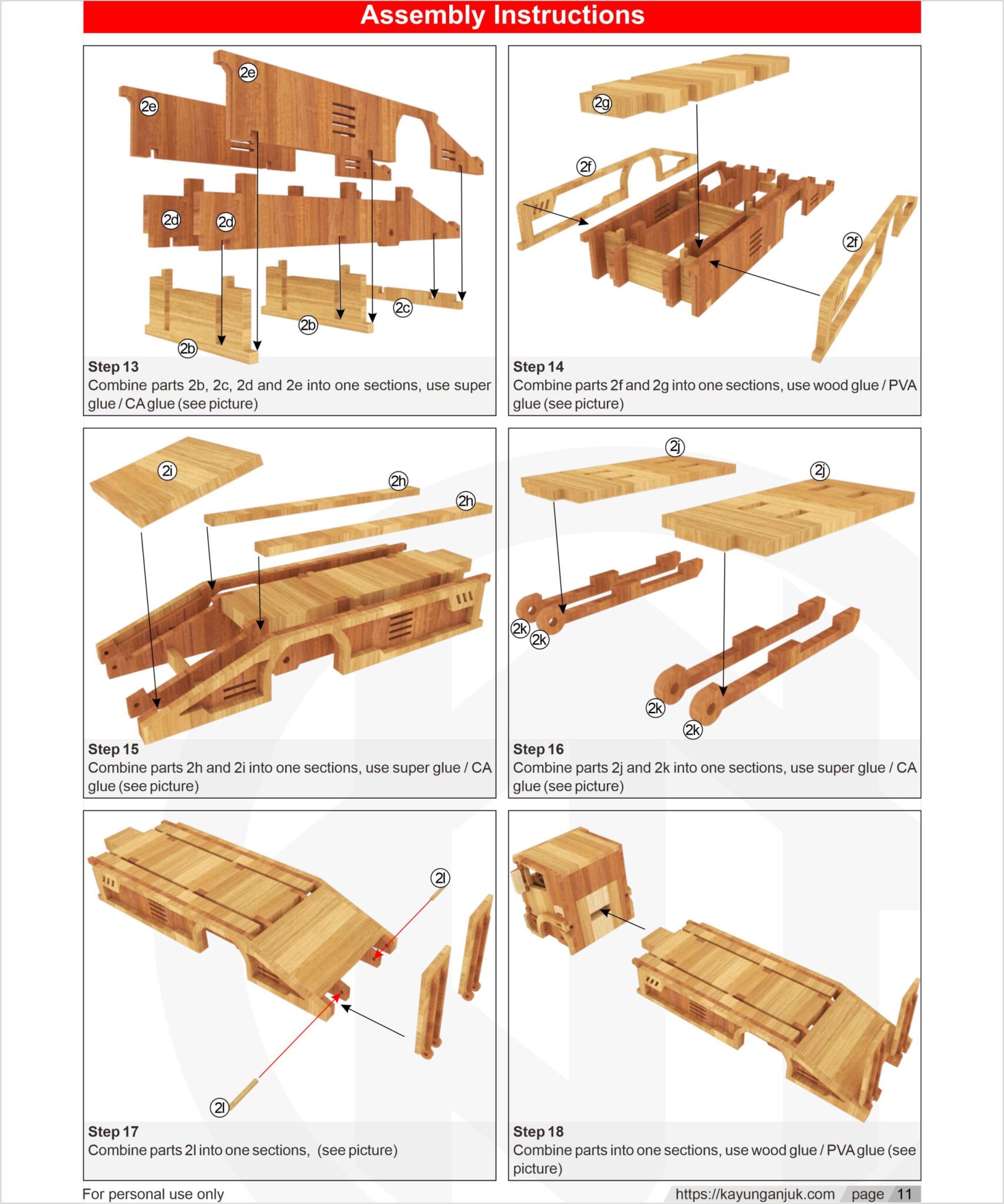 Assembly Instructions

2e
2e
2d
2d
2b
2b
2c

Step 13
Combine parts 2b, 2c, 2d and 2e into one sections, use super glue / CA glue (see picture)

2g
2f
2f

Step 14
Combine parts 2f and 2g into one sections, use wood glue / PVA glue (see picture)

2i
2h
2h

Step 15
Combine parts 2h and 2i into one sections, use super glue / CA glue (see picture)

2j
2j
2k
2k
2k
2k

Step 16
Combine parts 2j and 2k into one sections, use super glue / CA glue (see picture)

2l
2l

Step 17
Combine parts 2l into one sections, (see picture)

Step 18
Combine parts into one sections, use wood glue / PVA glue (see picture)

For personal use only
https://kayunganjuk.com page 11