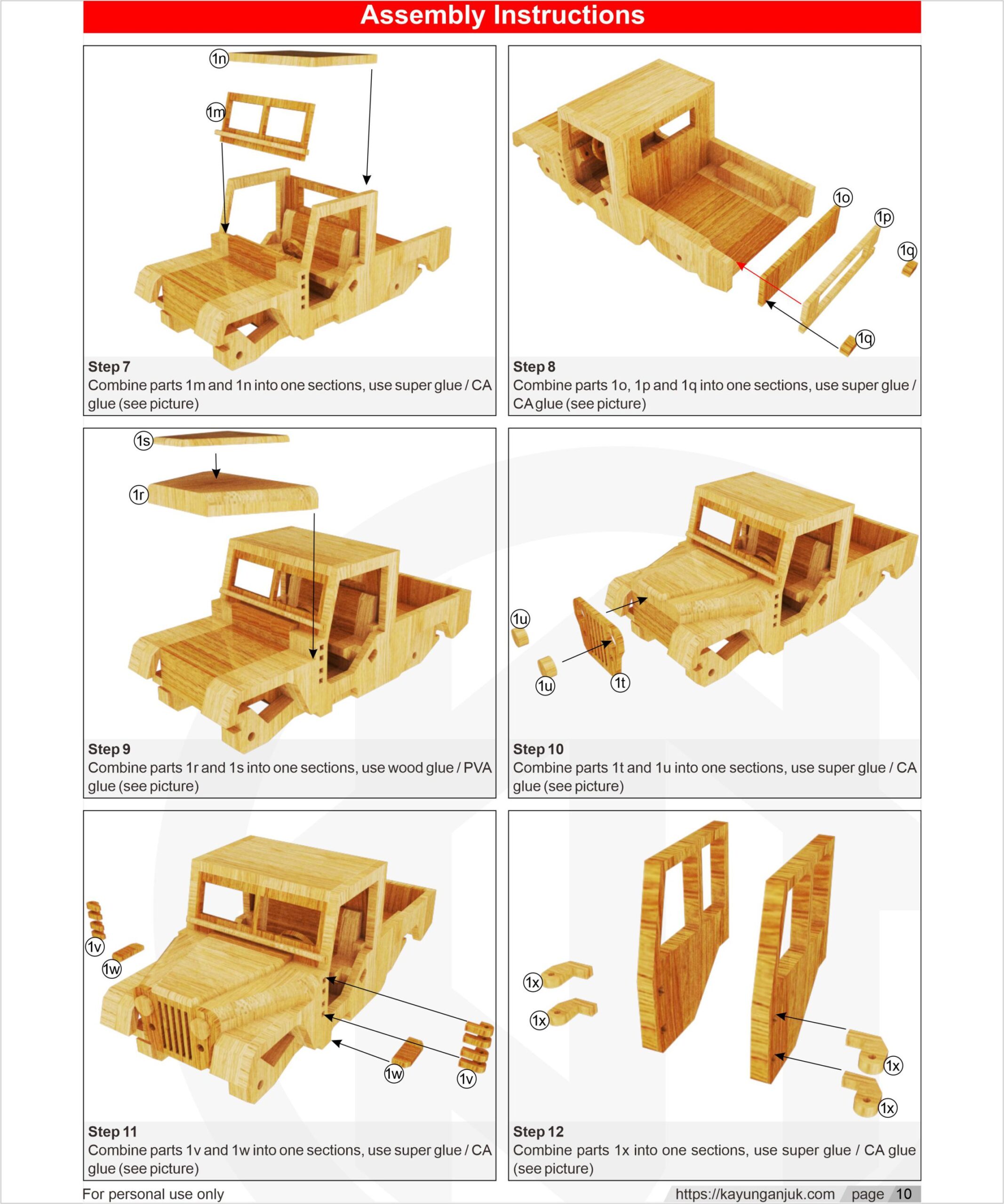 Assembly Instructions

1n
1m

Step 7
Combine parts 1m and 1n into one sections, use super glue / CA glue (see picture)

1o
1p
1q
1q

Step 8
Combine parts 1o, 1p and 1q into one sections, use super glue / CA glue (see picture)

1s
1r

Step 9
Combine parts 1r and 1s into one sections, use wood glue / PVA glue (see picture)

1u
1u
1t

Step 10
Combine parts 1t and 1u into one sections, use super glue / CA glue (see picture)

1v
1w
1w
1v

Step 11
Combine parts 1v and 1w into one sections, use super glue / CA glue (see picture)

1x
1x
1x
1x

Step 12
Combine parts 1x into one sections, use super glue / CA glue (see picture)

For personal use only
https://kayunganjuk.com page 10