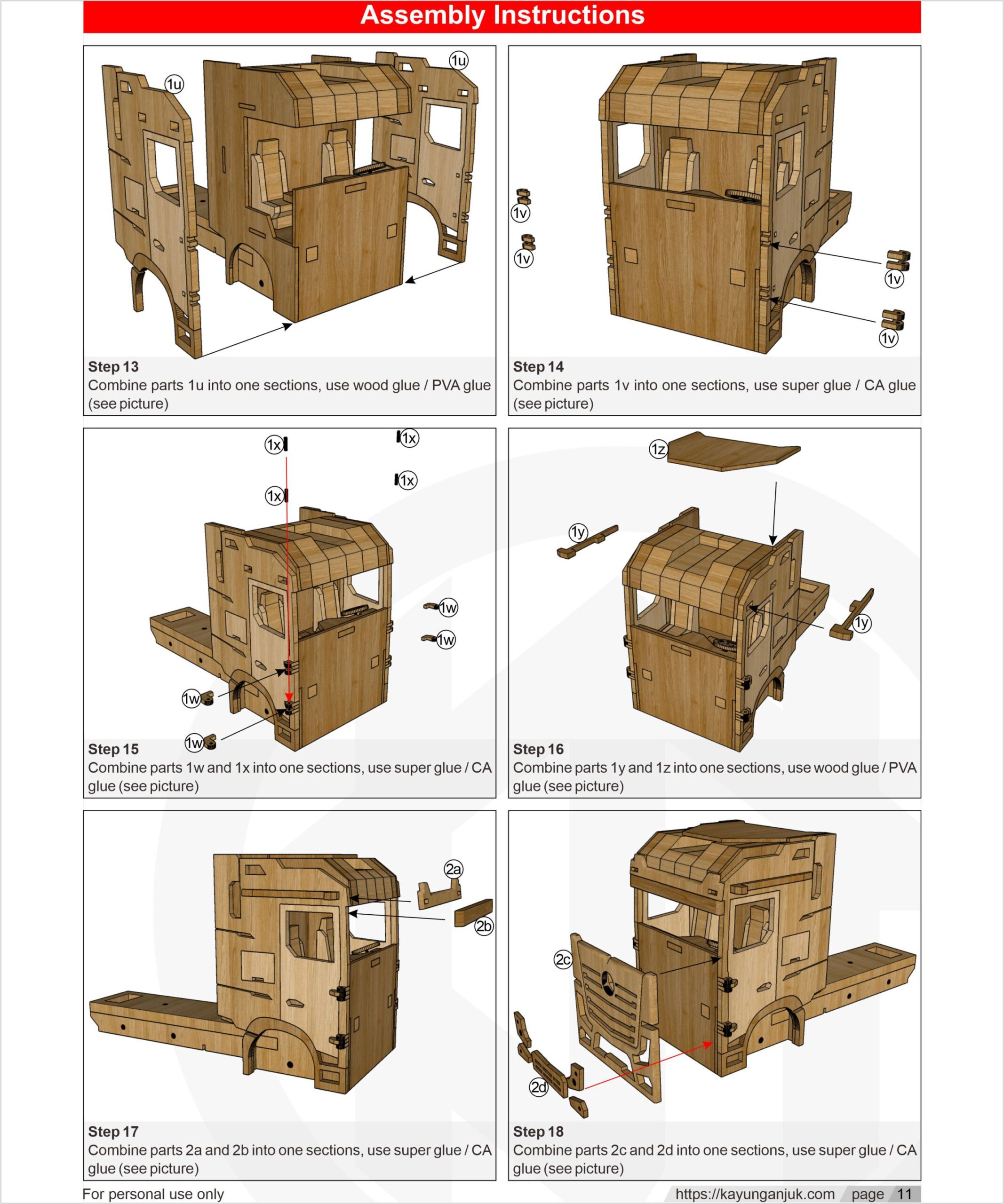 Assembly Instructions

1u

1u

Step 13
Combine parts 1u into one sections, use wood glue / PVA glue (see picture)

1v

1v

1v

1v

Step 14
Combine parts 1v into one sections, use super glue / CA glue (see picture)

1x

1x

1x

1x

1w

1w

1w

1w

Step 15
Combine parts 1w and 1x into one sections, use super glue / CA glue (see picture)

1z

1y

1y

Step 16
Combine parts 1y and 1z into one sections, use wood glue / PVA glue (see picture)

2a

2b

Step 17
Combine parts 2a and 2b into one sections, use super glue / CA glue (see picture)

2c

2d

Step 18
Combine parts 2c and 2d into one sections, use super glue / CA glue (see picture)

For personal use only

https://kayunganjuk.com page 11