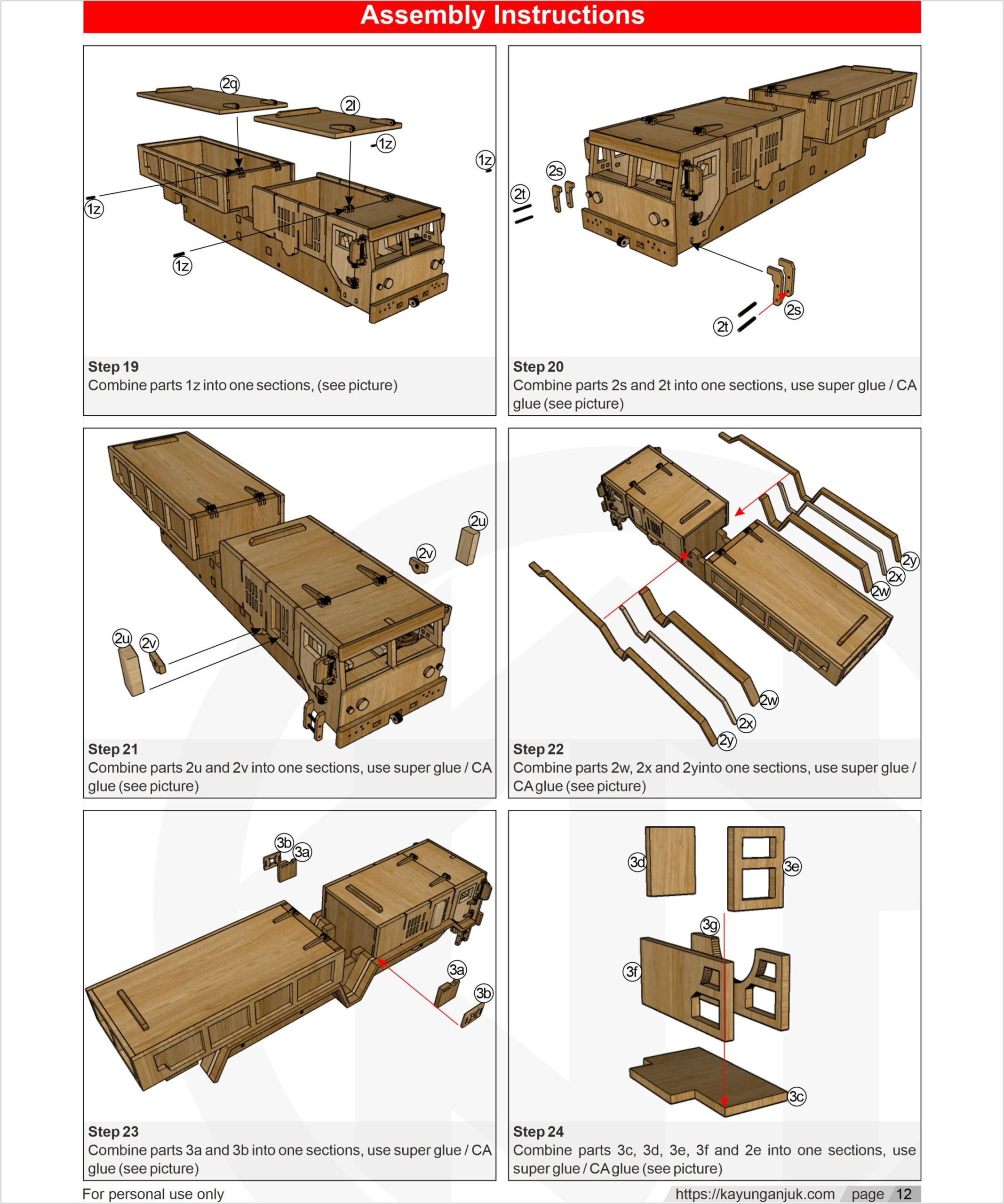 Assembly Instructions

2q
2l
1z
1z
1z
1z

Step 19
Combine parts 1z into one sections, (see picture)

2s
2t
2s
2t

Step 20
Combine parts 2s and 2t into one sections, use super glue / CA glue (see picture)

2u
2v
2u
2v

Step 21
Combine parts 2u and 2v into one sections, use super glue / CA glue (see picture)

2y
2x
2w
2w
2x
2y

Step 22
Combine parts 2w, 2x and 2yinto one sections, use super glue / CA glue (see picture)

3b
3a
3a
3b

Step 23
Combine parts 3a and 3b into one sections, use super glue / CA glue (see picture)

3d
3e
3g
3f
3c

Step 24
Combine parts 3c, 3d, 3e, 3f and 2e into one sections, use super glue / CA glue (see picture)

For personal use only
https://kayunganjuk.com page 12