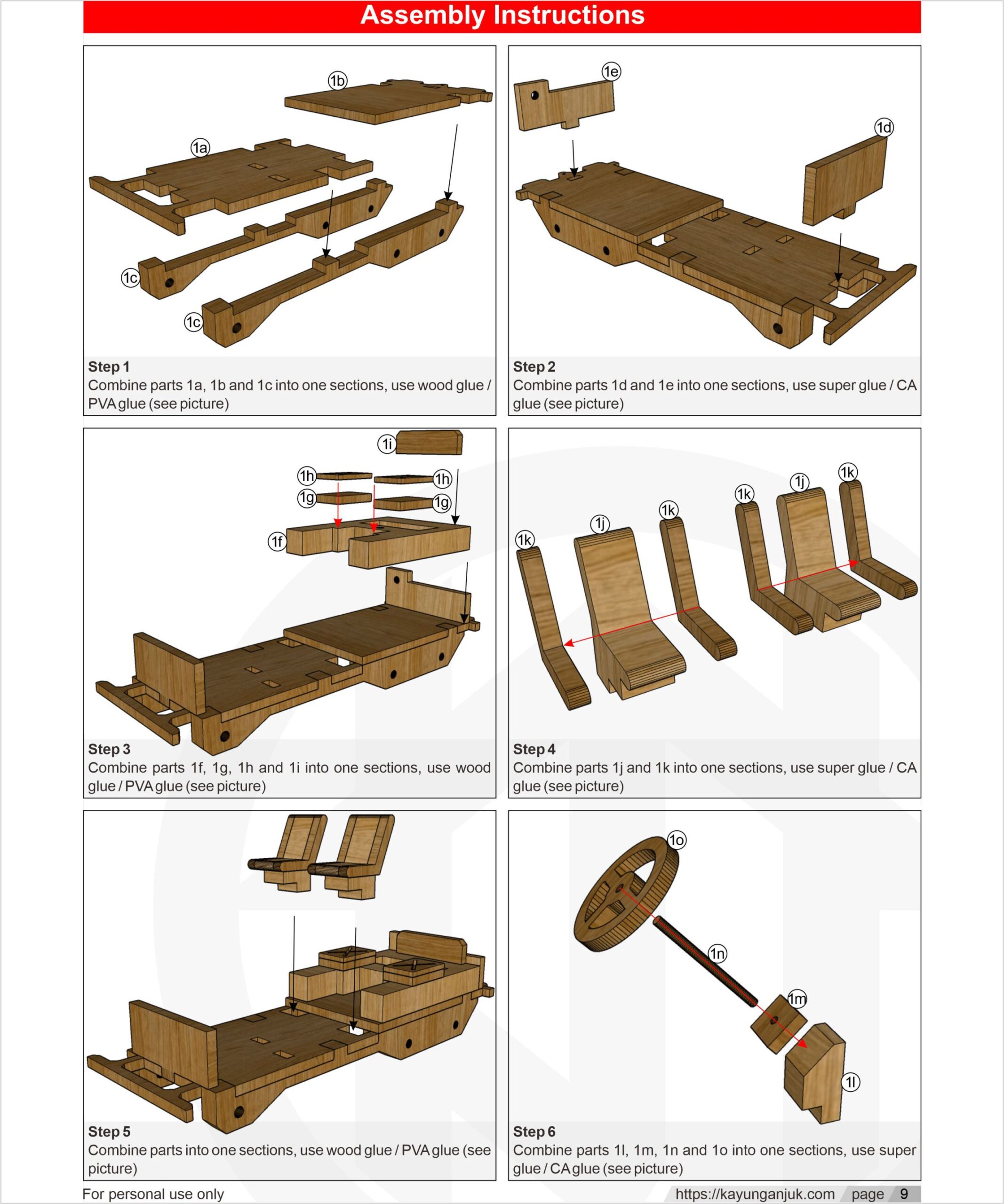 Assembly Instructions

1b
1a
1c
1c

Step 1
Combine parts 1a, 1b and 1c into one sections, use wood glue / PVA glue (see picture)

1e
1d

Step 2
Combine parts 1d and 1e into one sections, use super glue / CA glue (see picture)

1i
1h
1h
1g
1g
1f

Step 3
Combine parts 1f, 1g, 1h and 1i into one sections, use wood glue / PVA glue (see picture)

1k
1j
1k
1k
1j
1k

Step 4
Combine parts 1j and 1k into one sections, use super glue / CA glue (see picture)

Step 5
Combine parts into one sections, use wood glue / PVA glue (see picture)

1o
1n
1m
1l

Step 6
Combine parts 1l, 1m, 1n and 1o into one sections, use super glue / CA glue (see picture)

For personal use only
https://kayunganjuk.com page 9