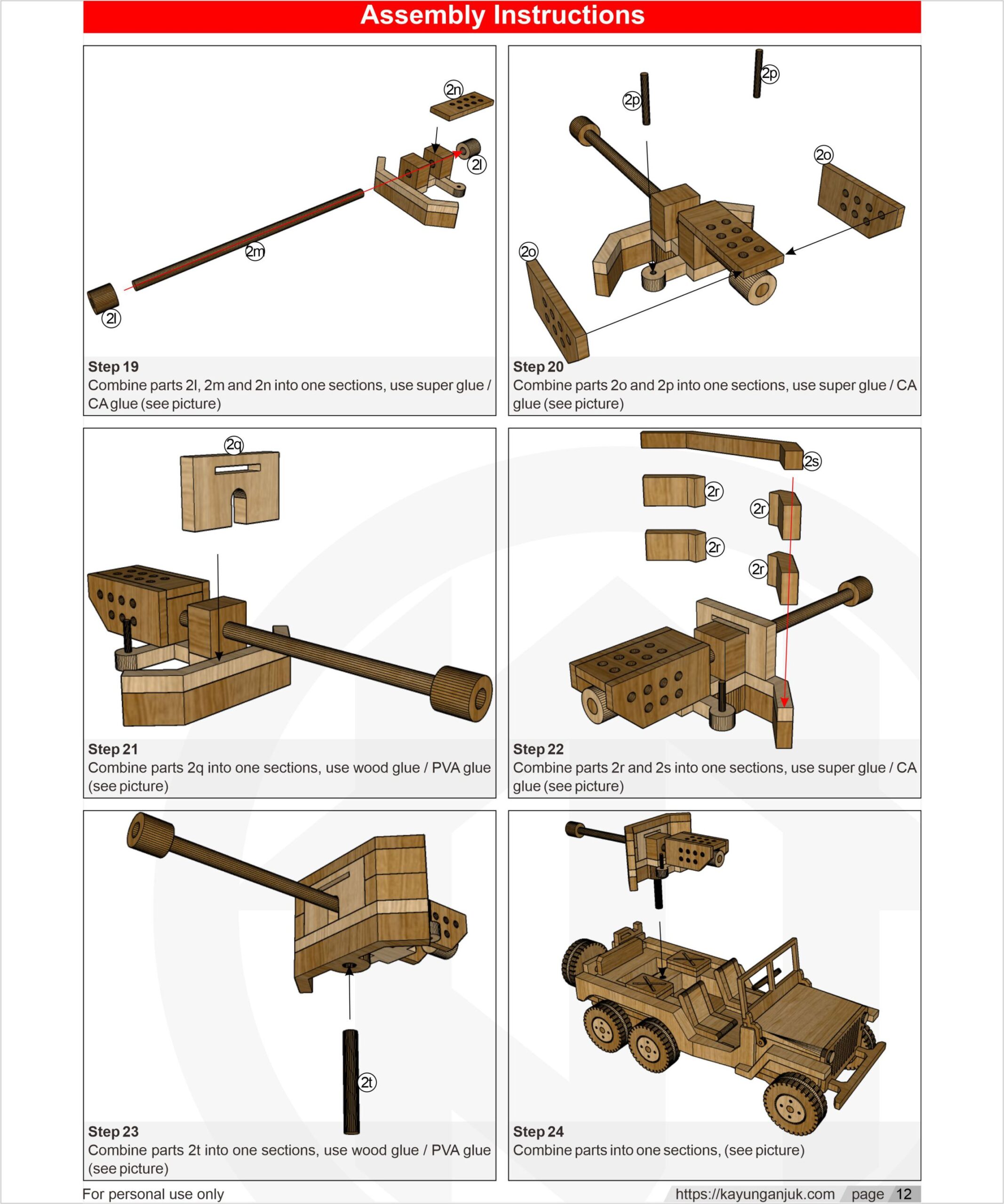 Assembly Instructions

2n
2l
2m
2l

Step 19
Combine parts 2l, 2m and 2n into one sections, use super glue / CA glue (see picture)

2p
2p
2o
2o

Step 20
Combine parts 2o and 2p into one sections, use super glue / CA glue (see picture)

2q

Step 21
Combine parts 2q into one sections, use wood glue / PVA glue (see picture)

2s
2r
2r
2r
2r

Step 22
Combine parts 2r and 2s into one sections, use super glue / CA glue (see picture)

2t

Step 23
Combine parts 2t into one sections, use wood glue / PVA glue (see picture)

Step 24
Combine parts into one sections, (see picture)

For personal use only
https://kayunganjuk.com page 12