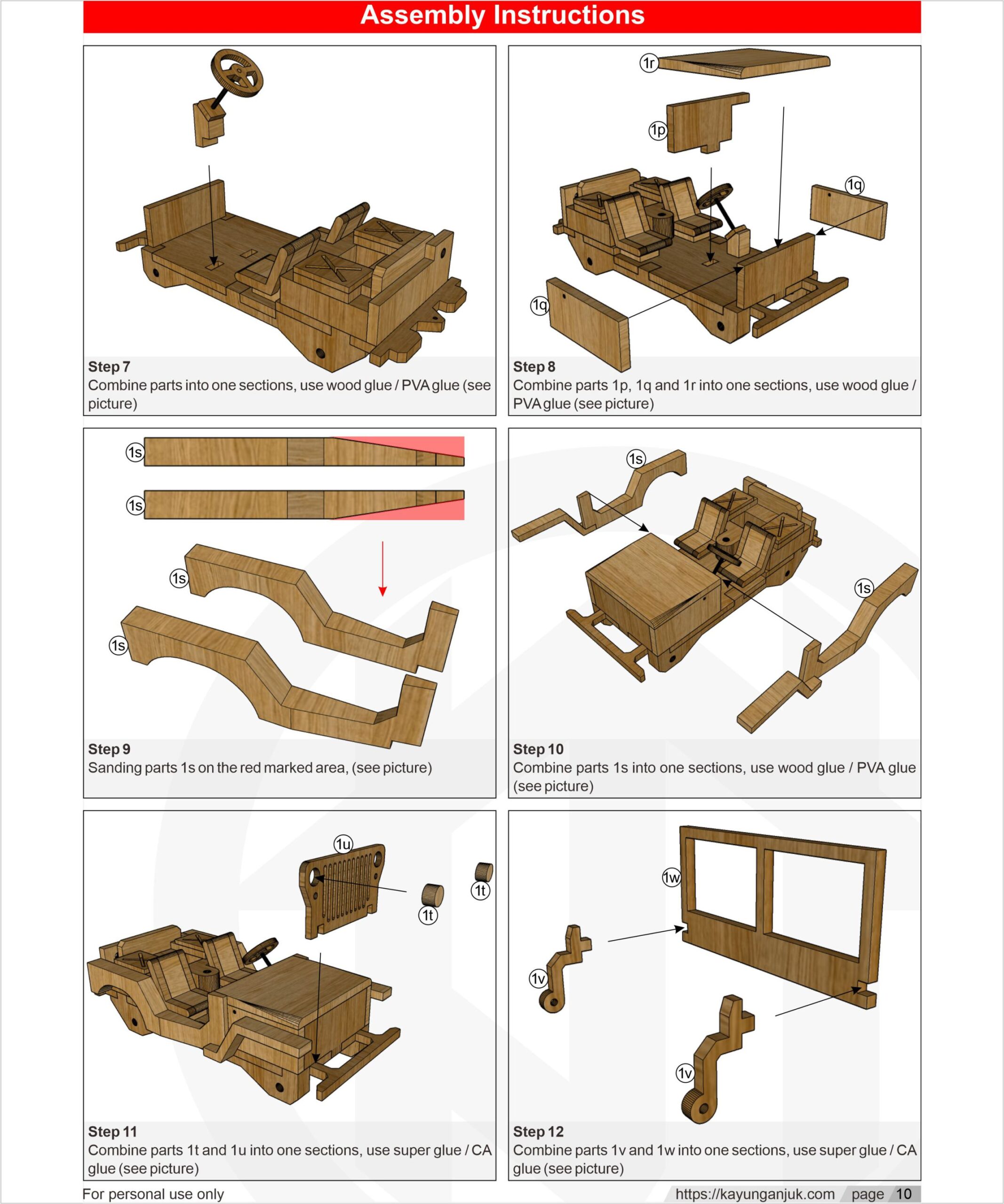 Assembly Instructions

Step 7
Combine parts into one sections, use wood glue / PVA glue (see picture)

1r
1p
1q
1q

Step 8
Combine parts 1p, 1q and 1r into one sections, use wood glue / PVA glue (see picture)

1s
1s
1s
1s

Step 9
Sanding parts 1s on the red marked area, (see picture)

1s
1s

Step 10
Combine parts 1s into one sections, use wood glue / PVA glue (see picture)

1u
1t
1t

Step 11
Combine parts 1t and 1u into one sections, use super glue / CA glue (see picture)

1w
1v
1v

Step 12
Combine parts 1v and 1w into one sections, use super glue / CA glue (see picture)

For personal use only
https://kayunganjuk.com page 10