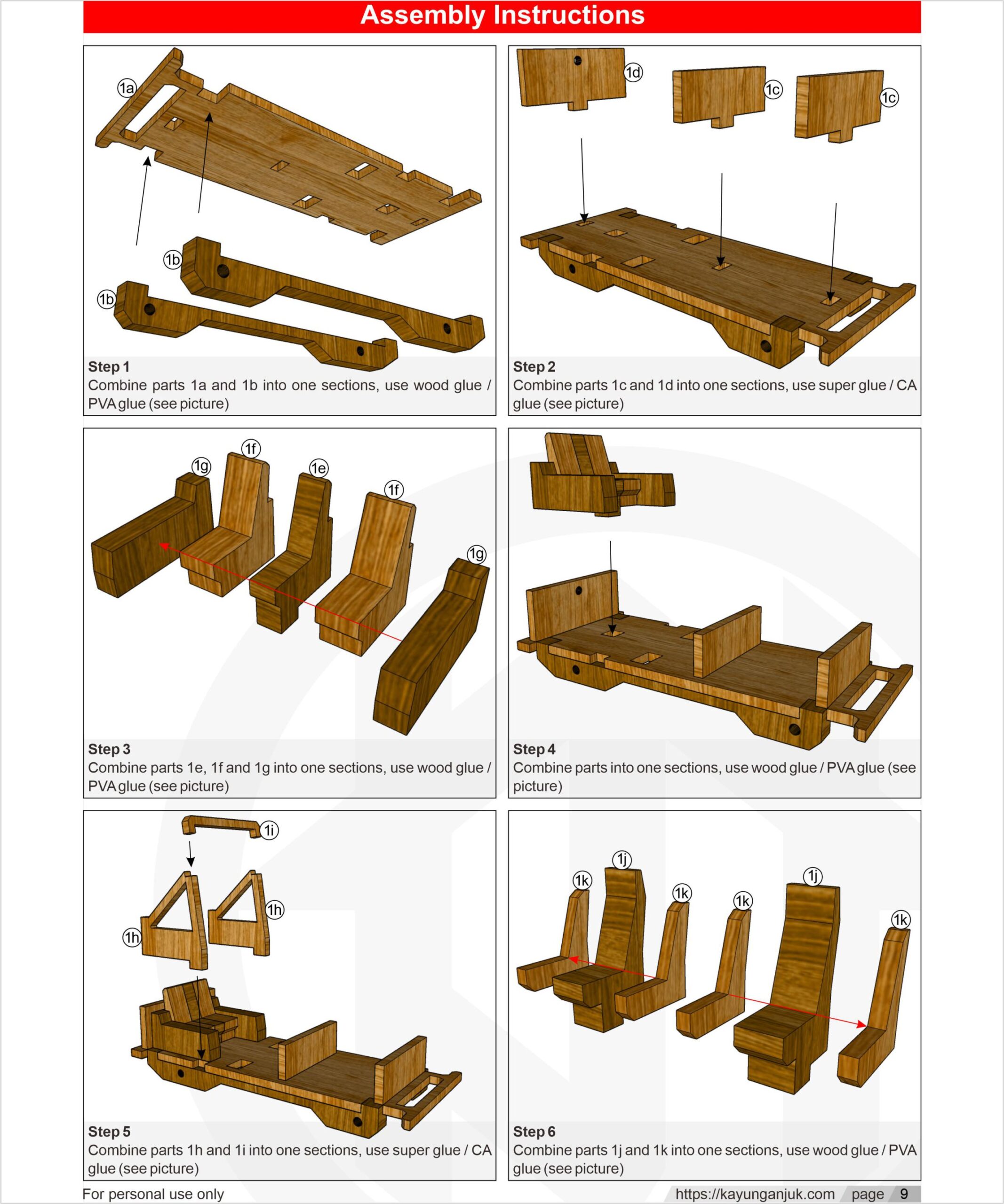 Assembly Instructions

1a

1b

1b

Step 1
Combine parts 1a and 1b into one sections, use wood glue / PVA glue (see picture)

1d

1c

1c

Step 2
Combine parts 1c and 1d into one sections, use super glue / CA glue (see picture)

1g

1f

1e

1f

1g

Step 3
Combine parts 1e, 1f and 1g into one sections, use wood glue / PVA glue (see picture)

Step 4
Combine parts into one sections, use wood glue / PVA glue (see picture)

1i

1h

1h

Step 5
Combine parts 1h and 1i into one sections, use super glue / CA glue (see picture)

1k

1j

1k

1k

1j

1k

Step 6
Combine parts 1j and 1k into one sections, use wood glue / PVA glue (see picture)

For personal use only

https://kayunganjuk.com page 9