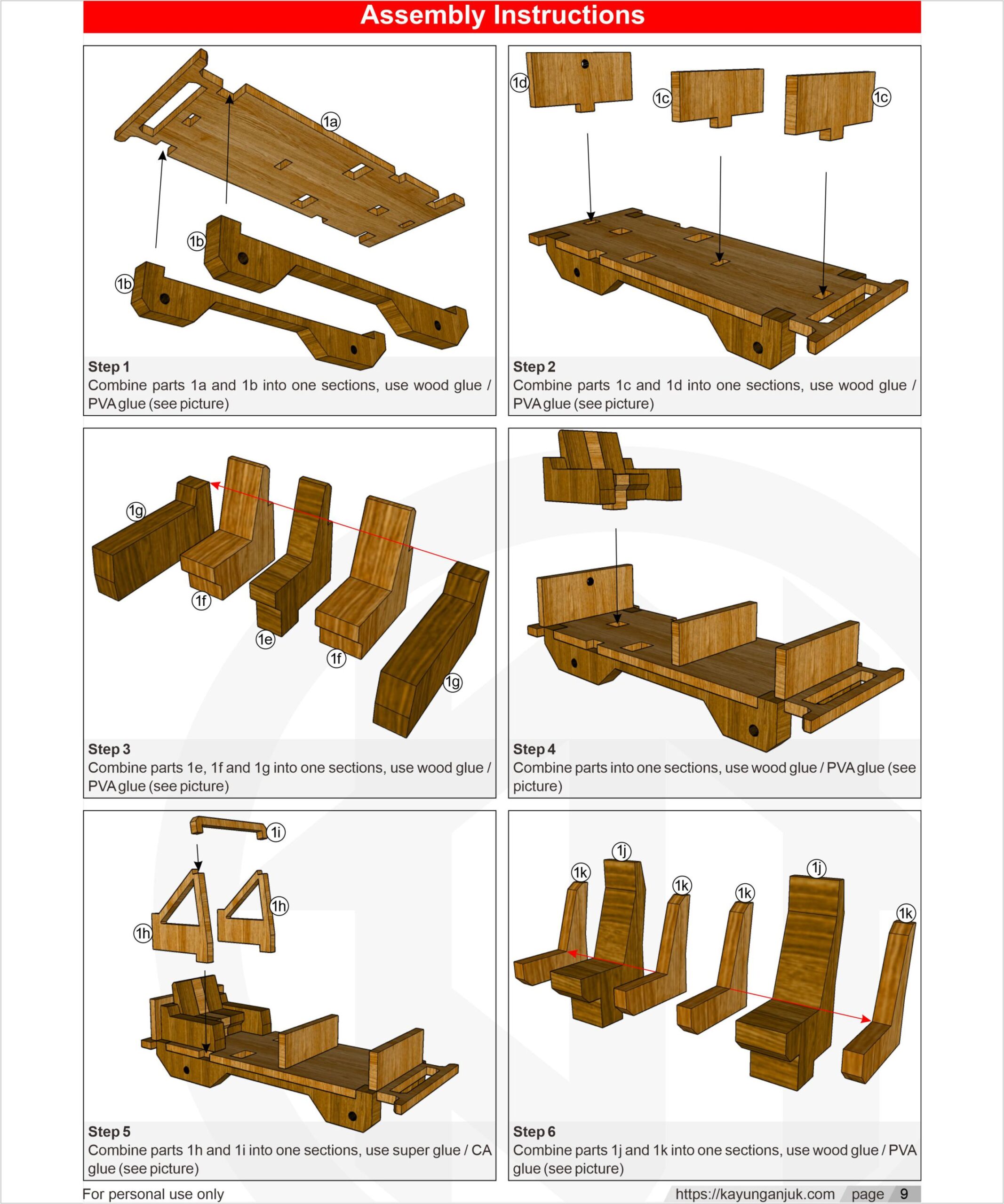 Assembly Instructions

1a

1b

1b

Step 1
Combine parts 1a and 1b into one sections, use wood glue / PVA glue (see picture)

1d

1c

1c

Step 2
Combine parts 1c and 1d into one sections, use wood glue / PVA glue (see picture)

1g

1f

1e

1f

1g

Step 3
Combine parts 1e, 1f and 1g into one sections, use wood glue / PVA glue (see picture)

Step 4
Combine parts into one sections, use wood glue / PVA glue (see picture)

1i

1h

1h

Step 5
Combine parts 1h and 1i into one sections, use super glue / CA glue (see picture)

1k

1j

1k

1k

1j

1k

Step 6
Combine parts 1j and 1k into one sections, use wood glue / PVA glue (see picture)

For personal use only

https://kayunganjuk.com page 9